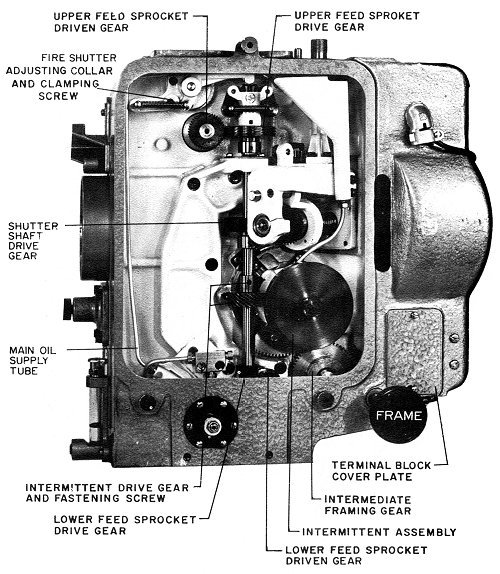 UPPER FEED SPROCKET DRIVEN GEAR

UPPER FEED SPROKET DRIVE GEAR

FIRE SHUTTER ADJUSTING COLLAR AND CLAMPING SCREW

SHUTTER SHAFT DRIVE GEAR

MAIN OIL SUPPLY TUBE

FRAME

TERMINAL BLOCK COVER PLATE

INTERMITTENT DRIVE GEAR AND FASTENING SCREW

INTERMEDIATE FRAMING GEAR

LOWER FEED SPROCKET DRIVE GEAR

INTERMITTENT ASSEMBLY

LOWER FEED SPROCKET DRIVEN GEAR