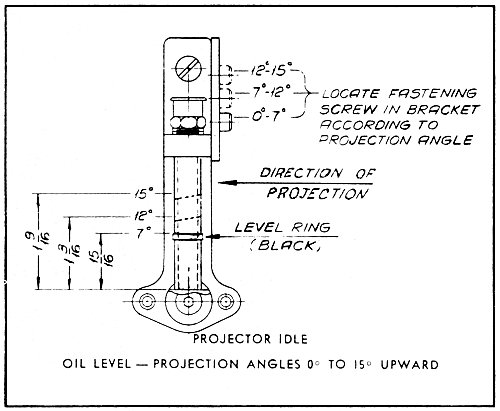 12°-15°
7°-12°
0°-7°
LOCATE FASTENING SCREW IN BRACKET ACCORDING TO PROJECTION ANGLE

DIRECTION OF PROJECTION

15°
12°
7°

LEVEL RING (BLACK)

$1\frac{9}{16}$
$1\frac{3}{16}$
$\frac{15}{16}$

PROJECTOR IDLE

OIL LEVEL — PROJECTION ANGLES 0° TO 15° UPWARD